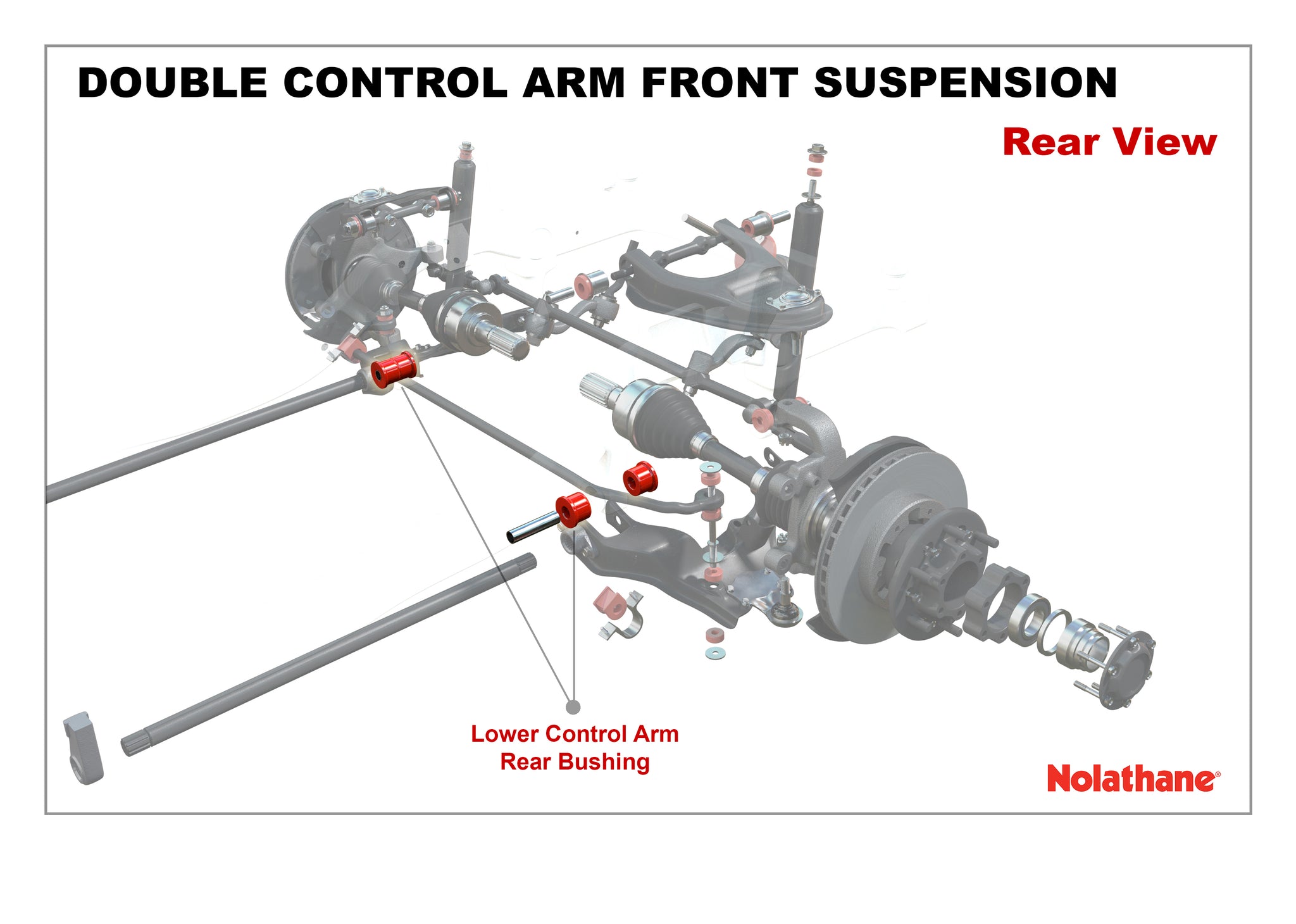 DOUBLE CONTROL ARM FRONT SUSPENSION

Rear View

Lower Control Arm
Rear Bushing

Nolathane®