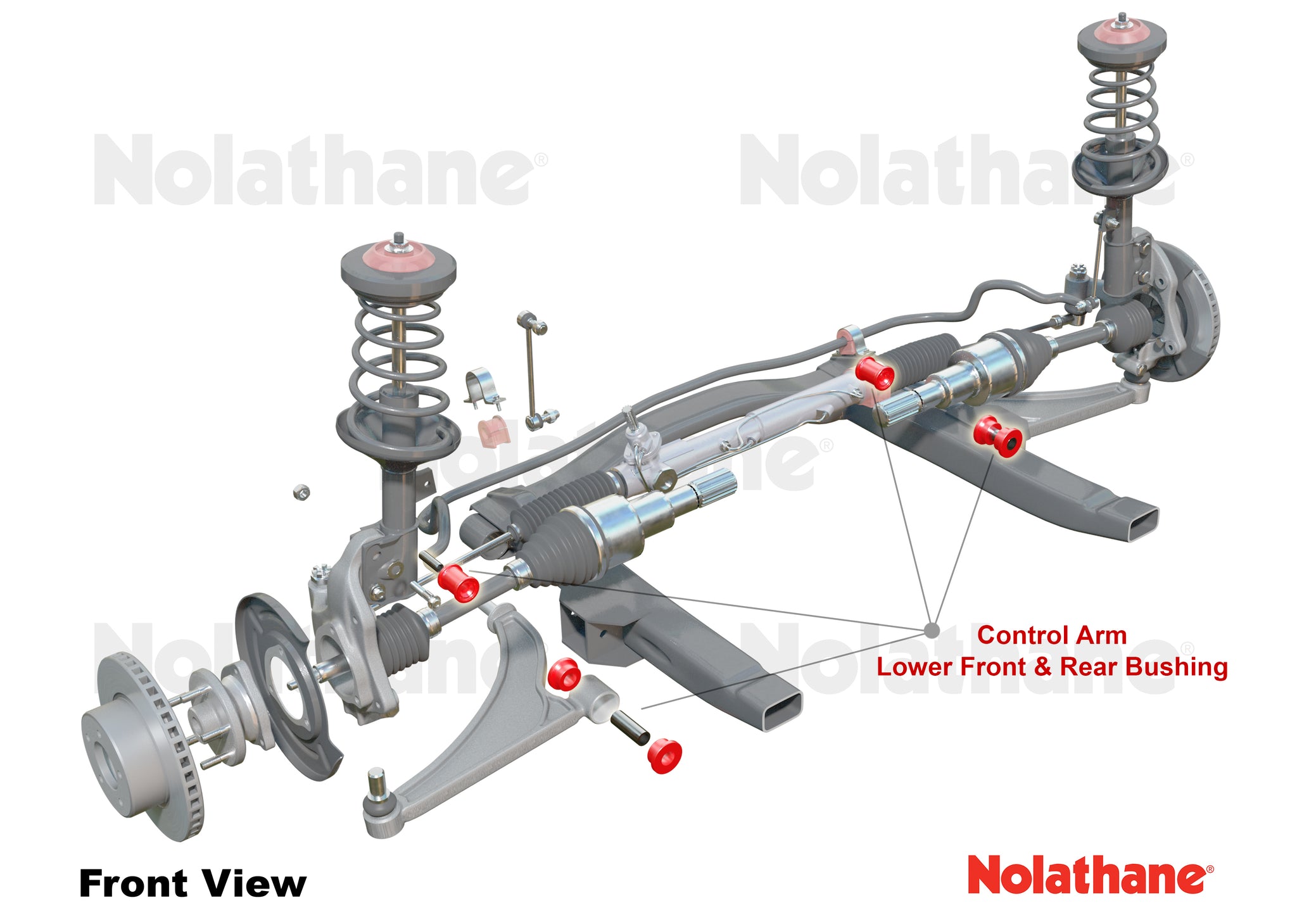 Nolathane®

Nolathane®

Nolathane®

Nolathane®

Nolathane®

Control Arm
Lower Front & Rear Bushing

Front View

Nolathane®